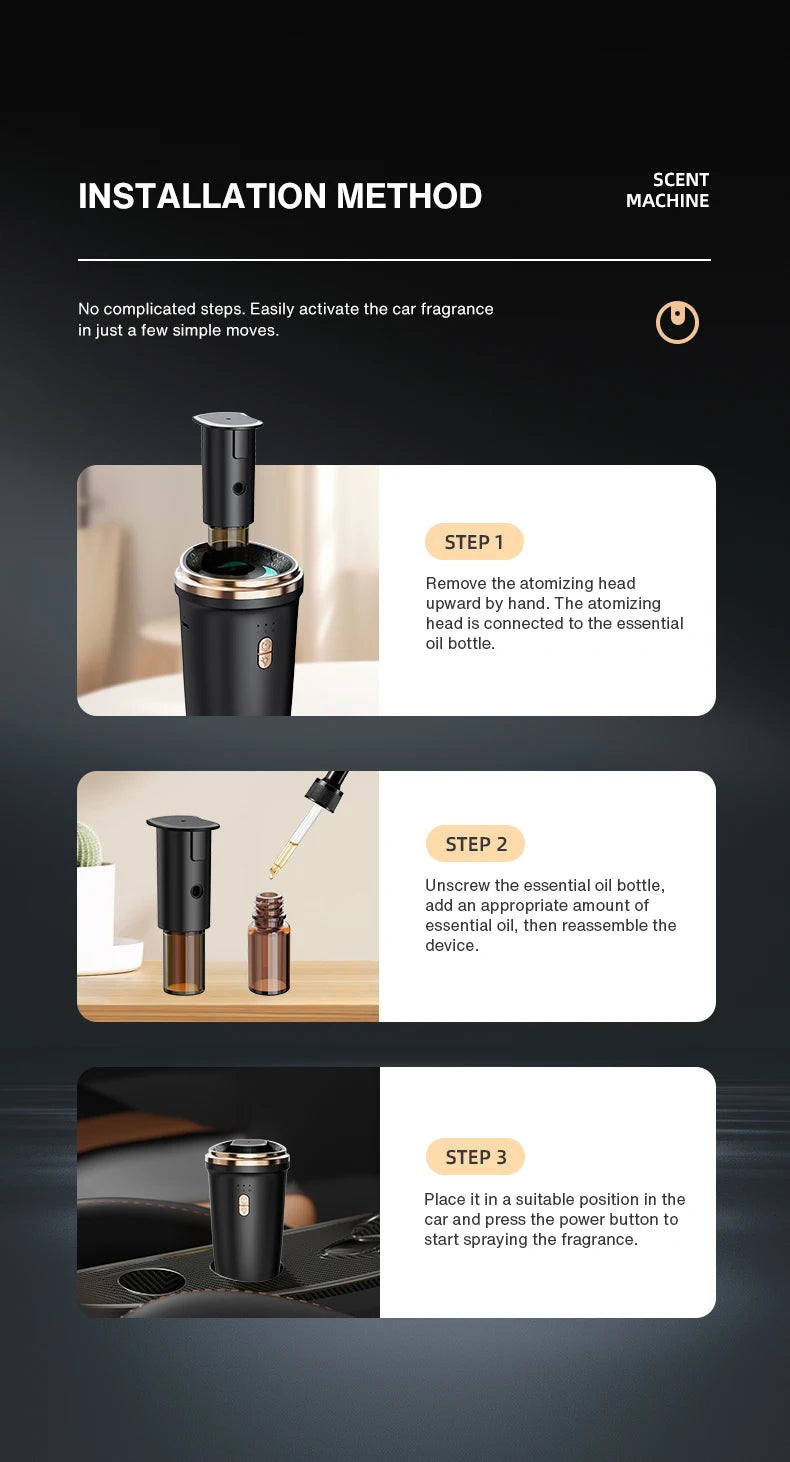 INSTALLATION METHOD

SCENT MACHINE

No complicated steps. Easily activate the car fragrance in just a few simple moves.

STEP 1

Remove the atomizing head upward by hand. The atomizing head is connected to the essential oil bottle.

STEP 2

Unscrew the essential oil bottle, add an appropriate amount of essential oil, then reassemble the device.

STEP 3

Place it in a suitable position in the car and press the power button to start spraying the fragrance.